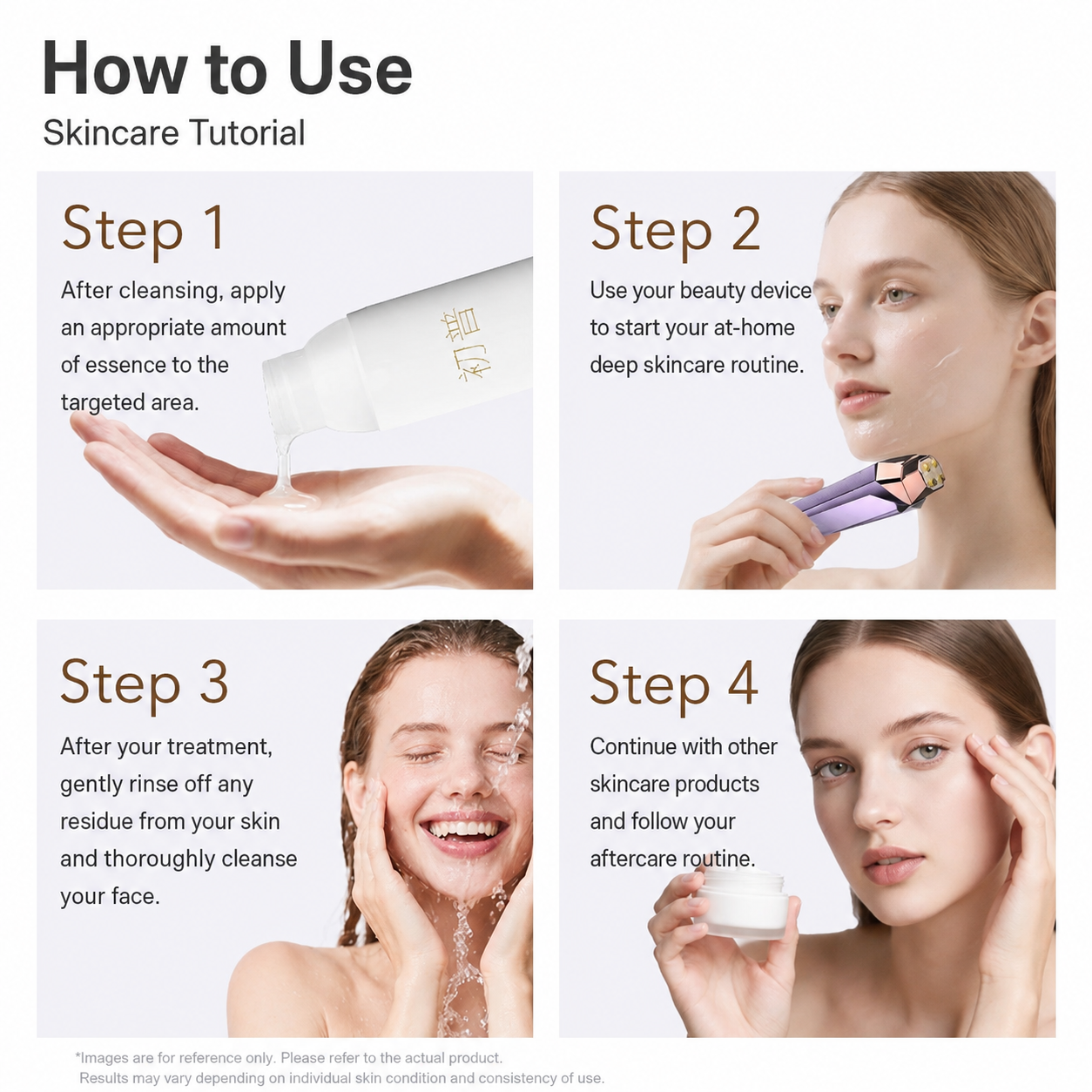 How to Use

Skincare Tutorial

Step 1

After cleansing, apply an appropriate amount of essence to the targeted area.

初普

Step 2

Use your beauty device to start your at-home deep skincare routine.

Step 3

After your treatment, gently rinse off any residue from your skin and thoroughly cleanse your face.

Step 4

Continue with other skincare products and follow your aftercare routine.

*Images are for reference only. Please refer to the actual product.
Results may vary depending on individual skin condition and consistency of use.